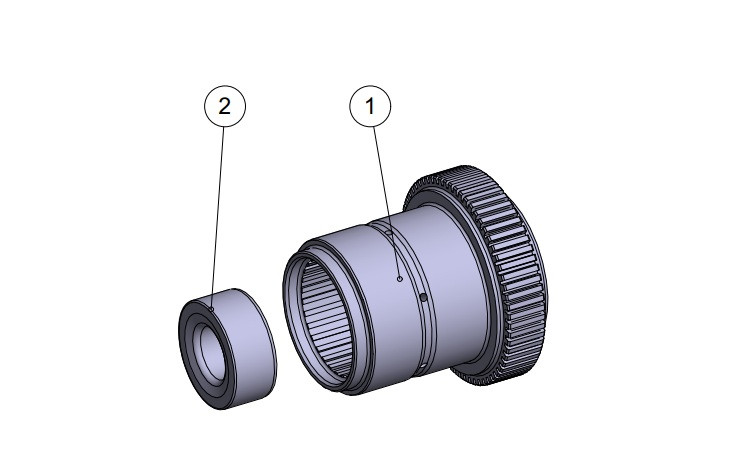 2

1