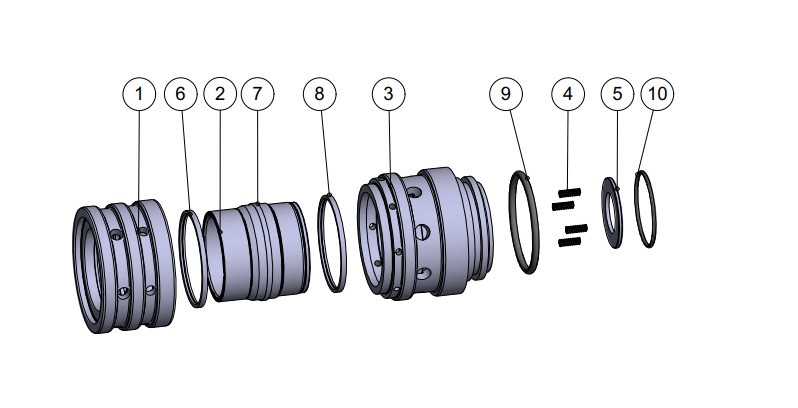 1 6 2 7 8 3 9 4 5 10