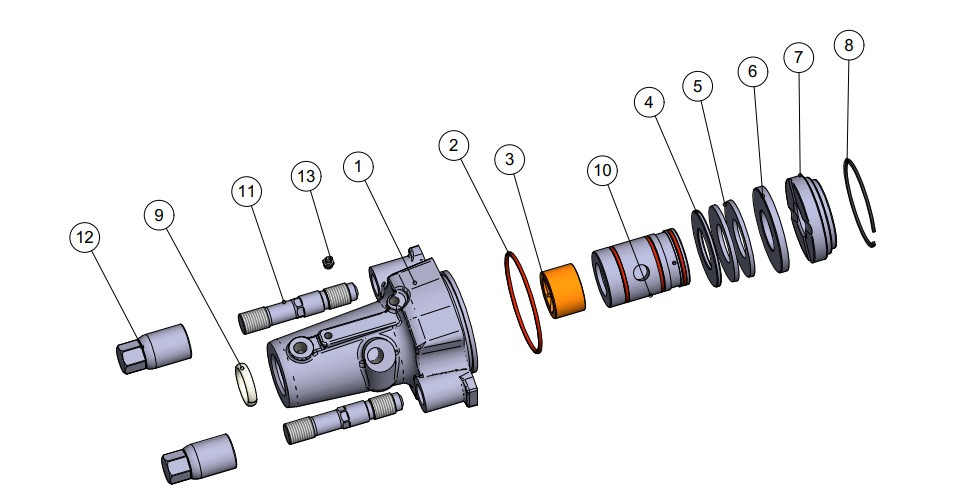 12
9
11
13
1
2
3
10
4
5
6
7
8