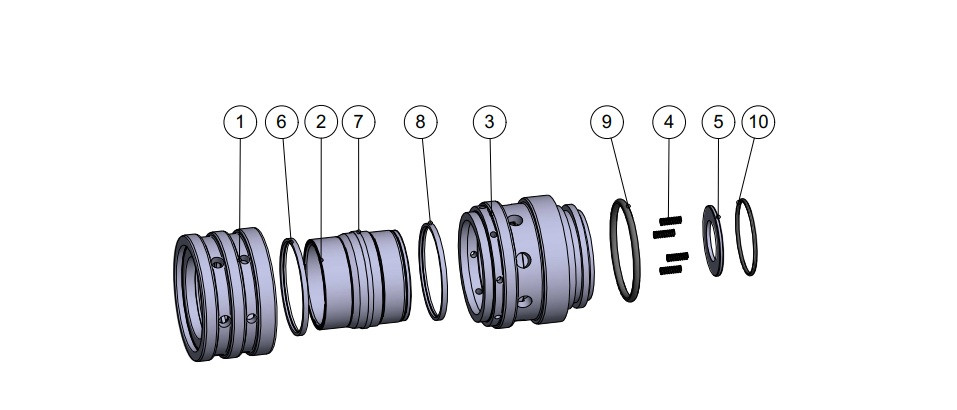 1 6 2 7 8 3 9 4 5 10